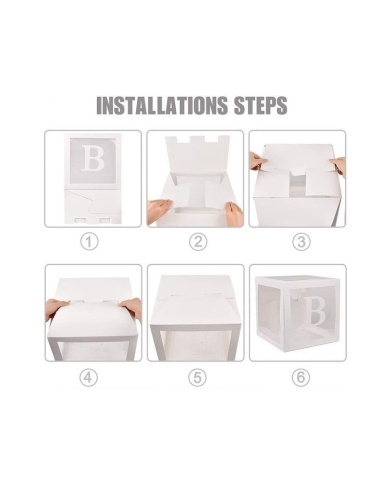 INSTALLATIONS STEPS

B

①

②

③

④

⑤

B

⑥