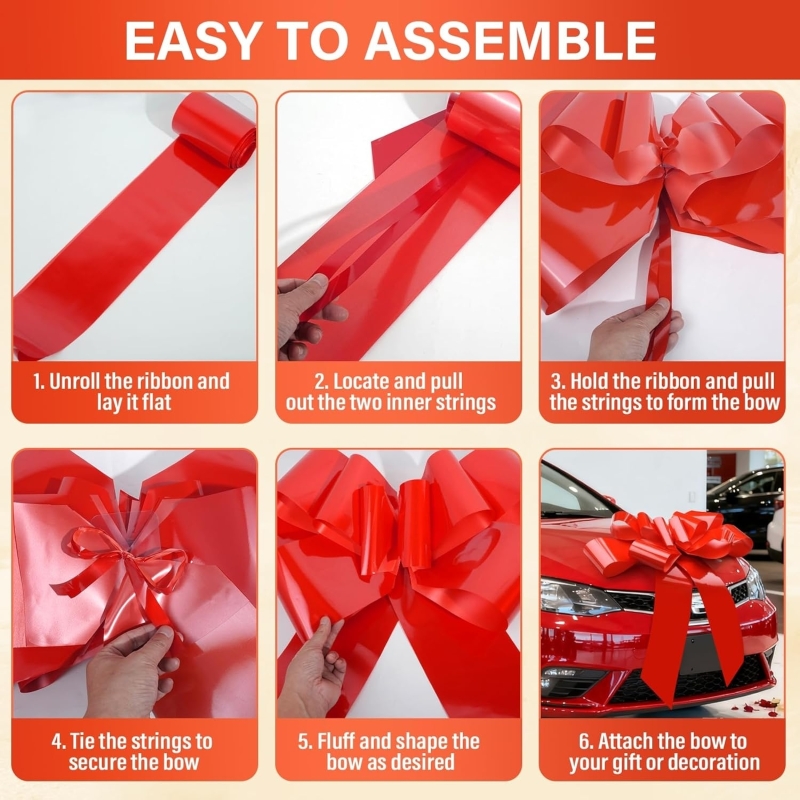 EASY TO ASSEMBLE

1. Unroll the ribbon and lay it flat

2. Locate and pull out the two inner strings

3. Hold the ribbon and pull the strings to form the bow

4. Tie the strings to secure the bow

5. Fluff and shape the bow as desired

6. Attach the bow to your gift or decoration