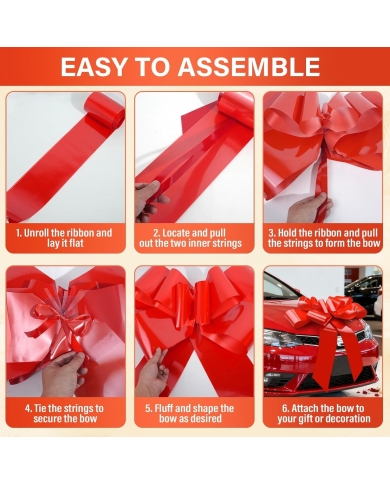 EASY TO ASSEMBLE

1. Unroll the ribbon and lay it flat

2. Locate and pull out the two inner strings

3. Hold the ribbon and pull the strings to form the bow

4. Tie the strings to secure the bow

5. Fluff and shape the bow as desired

6. Attach the bow to your gift or decoration