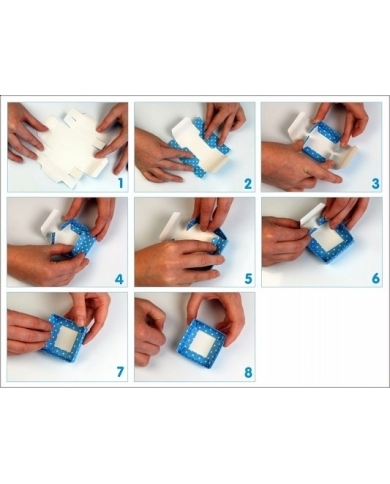 1
2
3
4
5
6
7
8