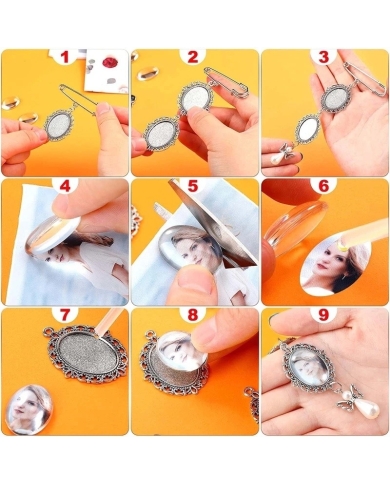 1
2
3
4
5
6
7
8
9