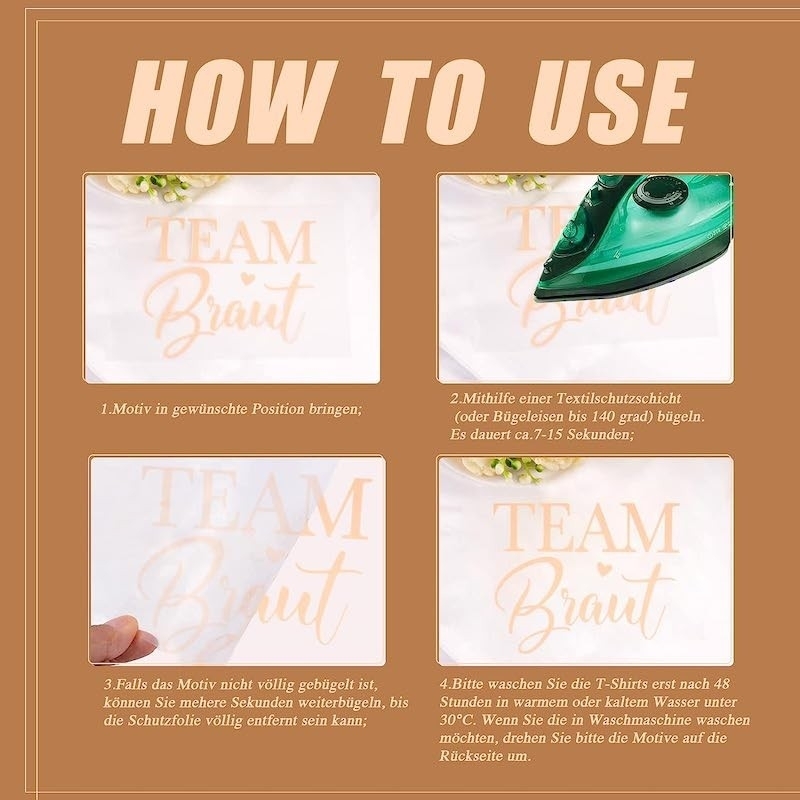 HOW TO USE

TEAM
Braut

1.Motiv in gewünschte Position bringen;

TEAM
Braut

2.Mithilfe einer Textilschutzschicht (oder Bügeleisen bis 140 grad) bügeln. Es dauert ca.7-15 Sekunden;

TEAM
Braut

3.Falls das Motiv nicht völlig gebügelt ist, können Sie mehere Sekunden weiterbügeln, bis die Schutzfolie völlig entfernt sein kann;

TEAM
Braut

4.Bitte waschen Sie die T-Shirts erst nach 48 Stunden in warmem oder kaltem Wasser unter 30°C. Wenn Sie die in Waschmaschine waschen möchten, drehen Sie bitte die Motive auf die Rückseite um.